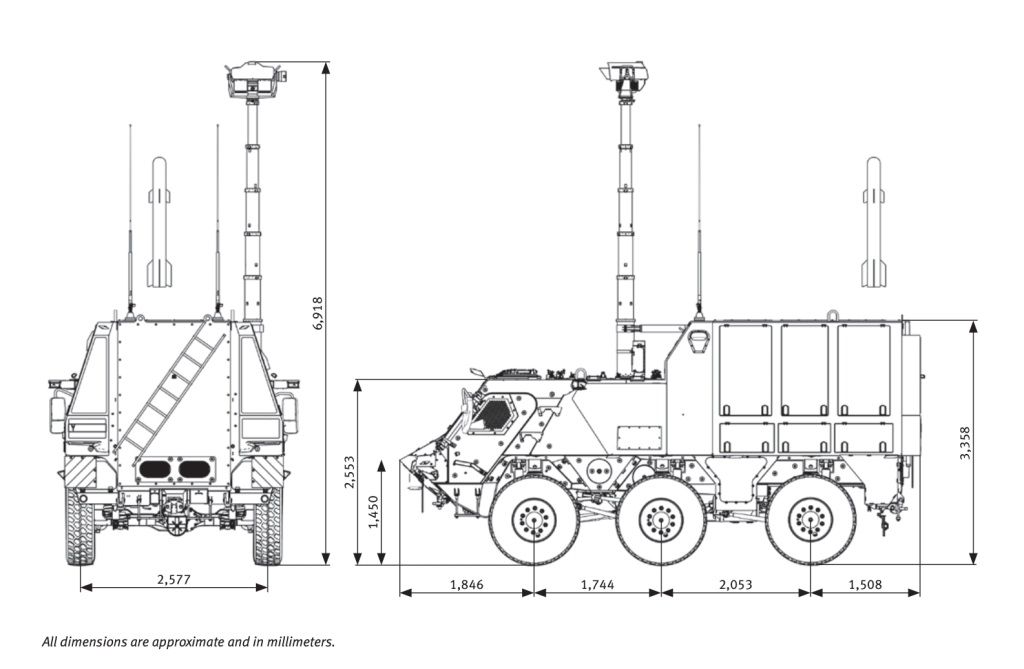 6,918

2,577

2,553

1,450

3,358

1,846

1,744

2,053

1,508

All dimensions are approximate and in millimeters.