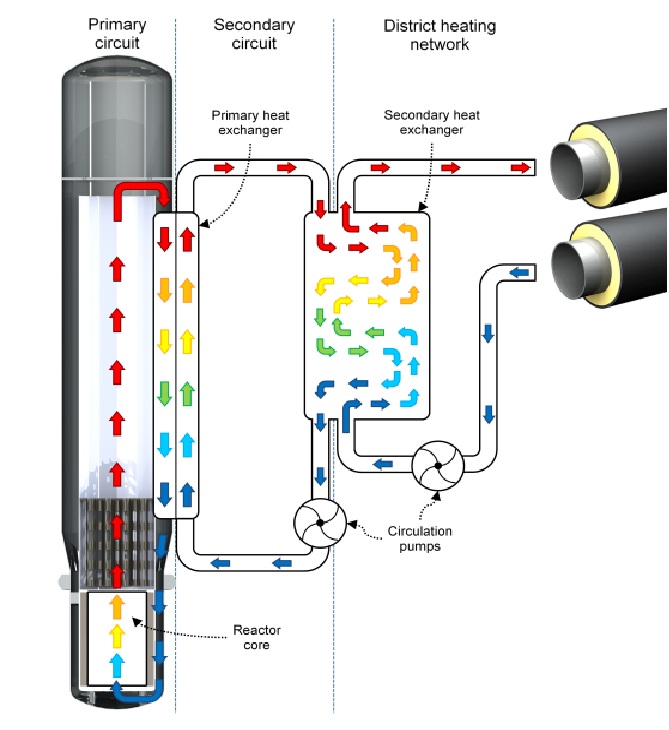 Primary circuit

Secondary circuit

District heating network

Primary heat exchanger

Secondary heat exchanger

Circulation pumps

Reactor core